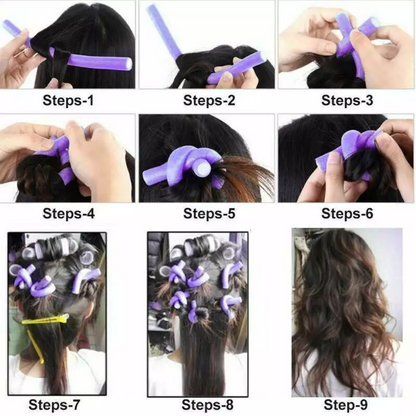 Steps-1
Steps-2
Steps-3
Steps-4
Steps-5
Steps-6
Steps-7
Steps-8
Step-9