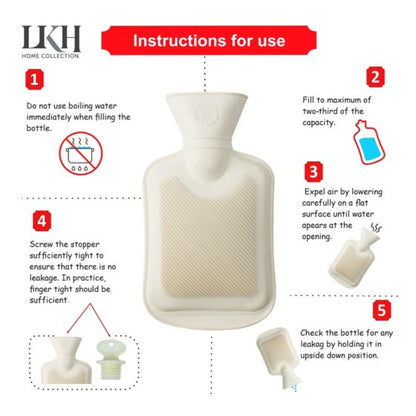 LKH
HOME COLLECTION

Instructions for use

1

Do not use boiling water immediately when filling the bottle.

2

Fill to maximum of two-third of the capacity.

3

Expel air by lowering carefully on a flat surface until water apears at the opening.

4

Screw the stopper sufficiently tight to ensure that there is no leakage. In practice, finger tight should be sufficient.

5

Check the bottle for any leakag by holding it in upside down position.