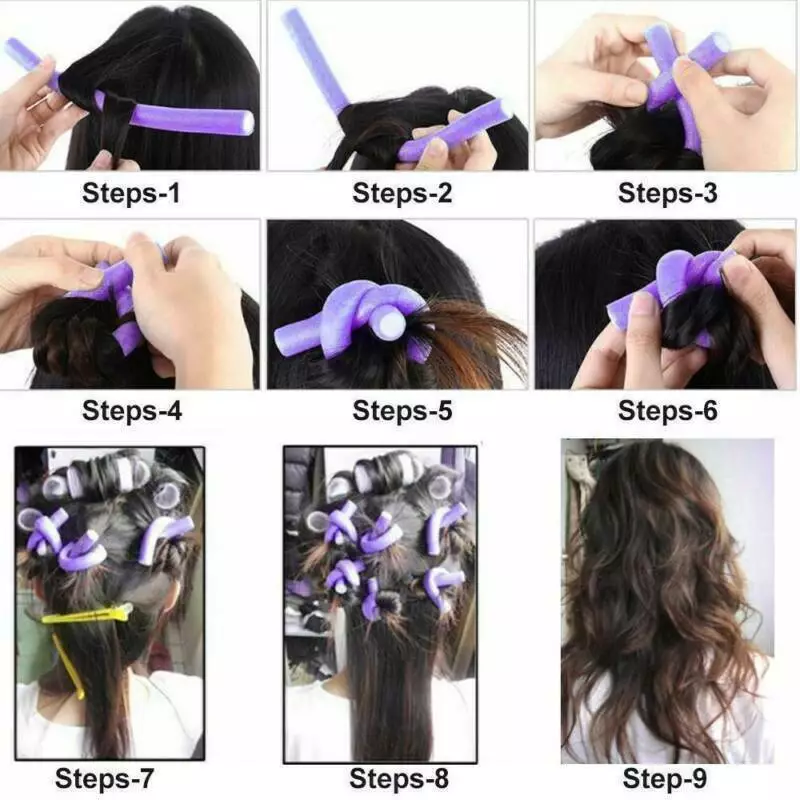 Steps-1
Steps-2
Steps-3
Steps-4
Steps-5
Steps-6
Steps-7
Steps-8
Step-9